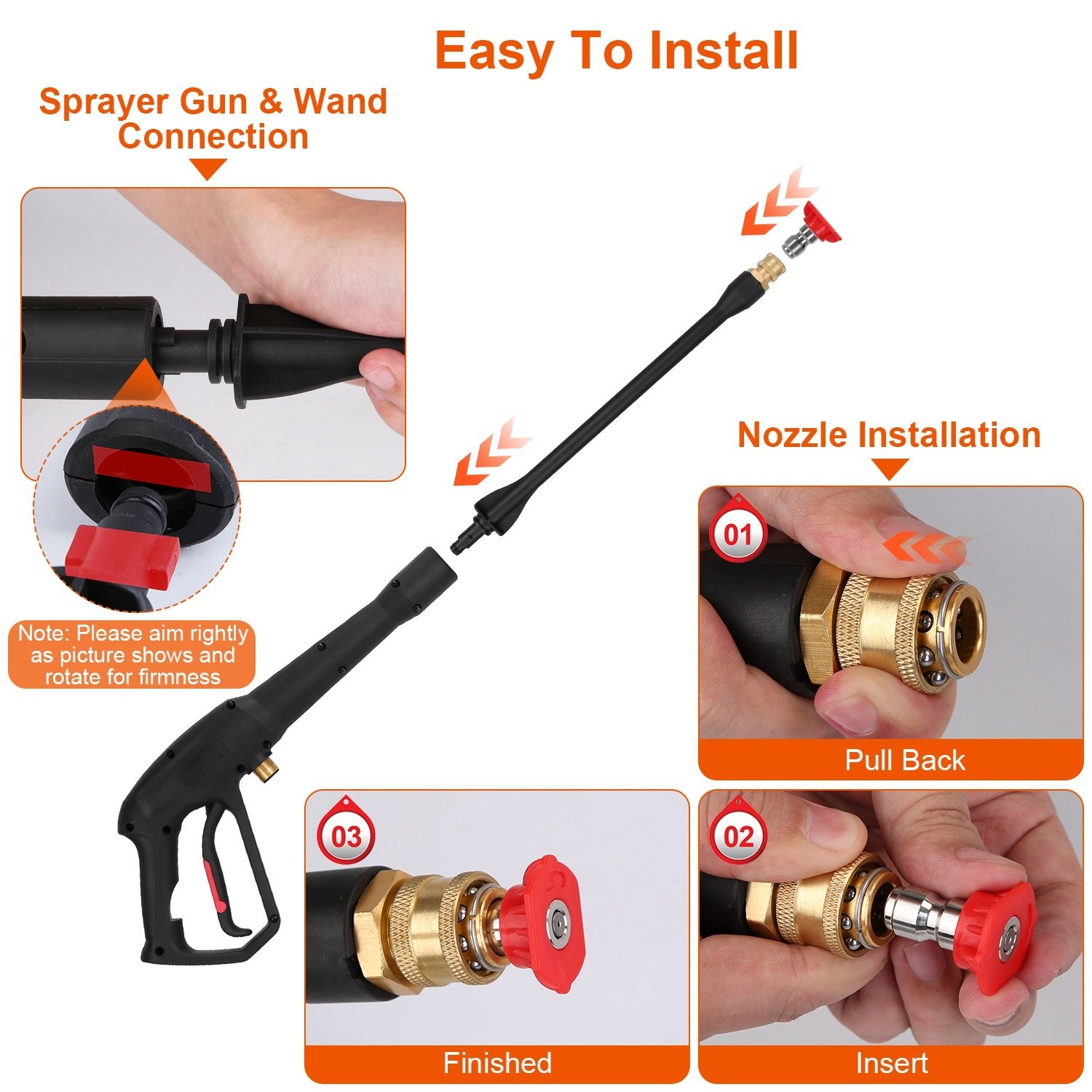 Easy To Install

Sprayer Gun & Wand Connection

Note: Please aim rightly as picture shows and rotate for firmness

Nozzle Installation

01

Pull Back

02

Insert

03

Finished